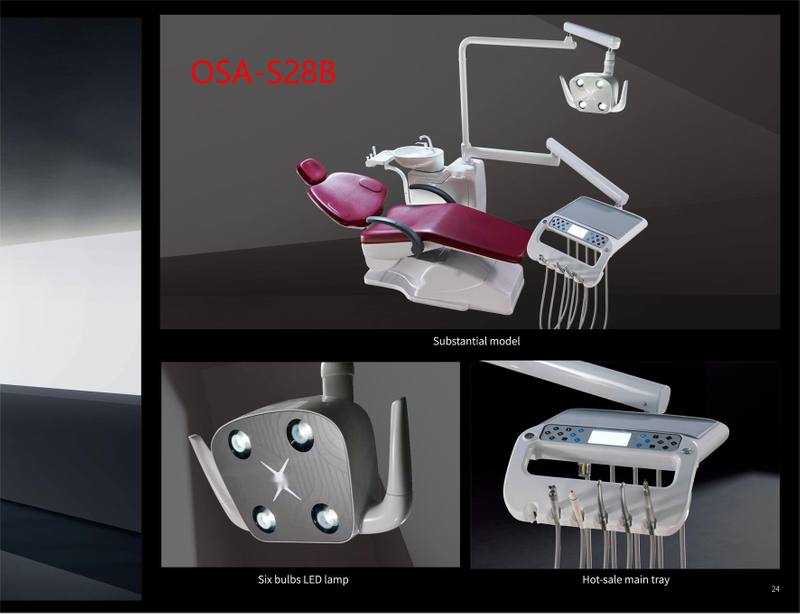 OSA-S28B

Substantial model

Six bulbs LED lamp

Hot-sale main tray

24